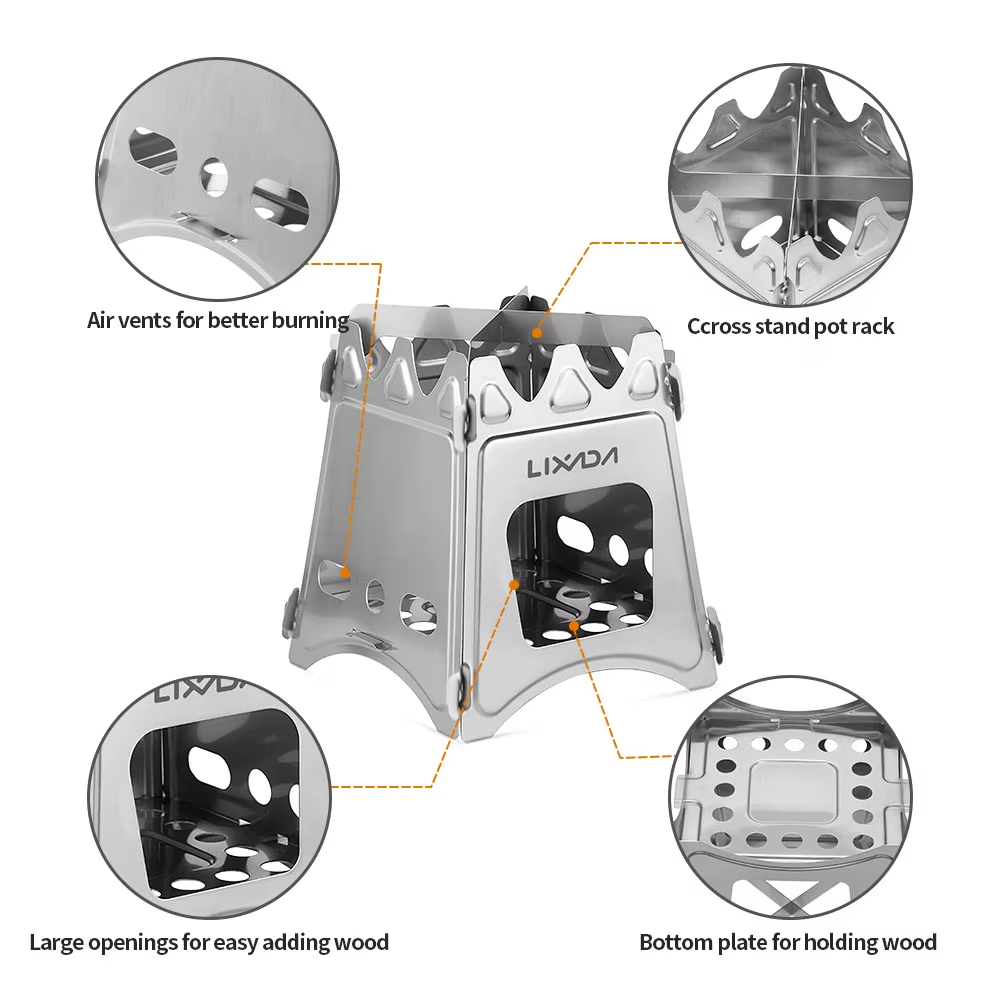 Air vents for better burning

Ccross stand pot rack

LIXADA

LIXADA

Large openings for easy adding wood

Bottom plate for holding wood