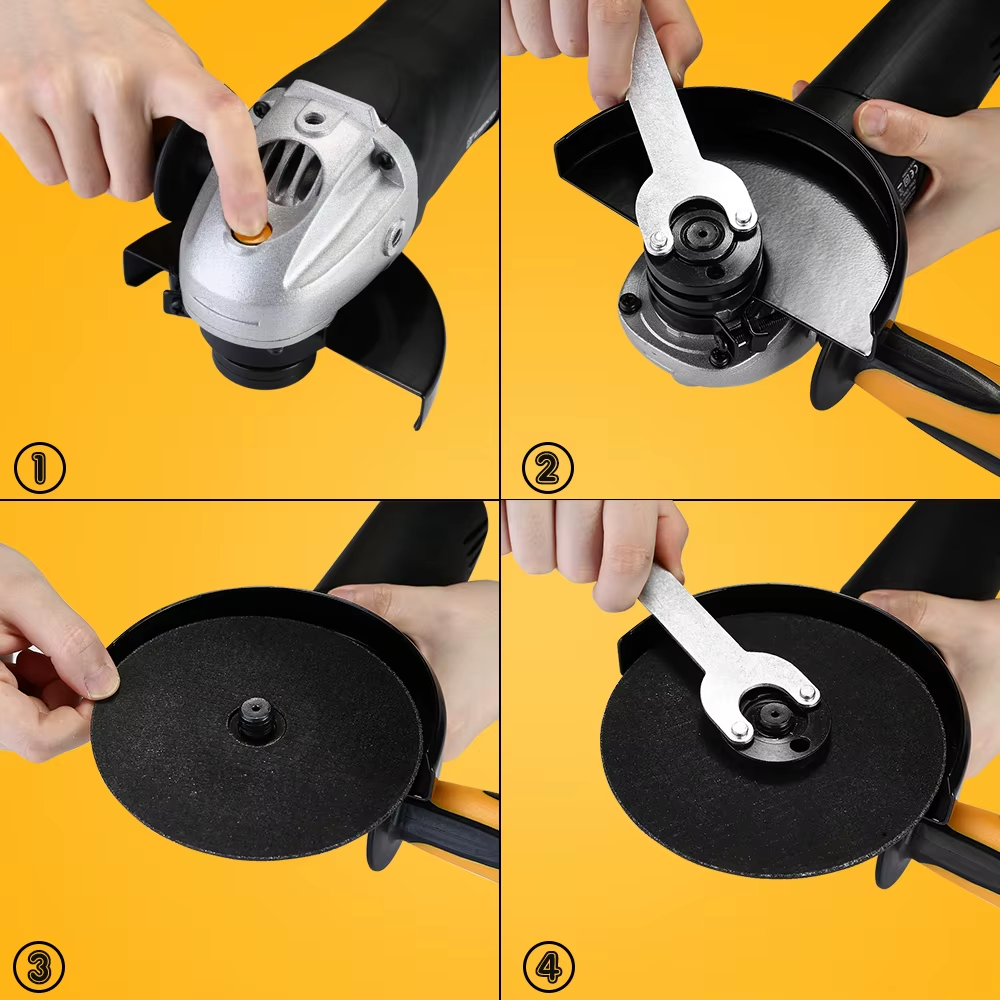 ①
②
③
④